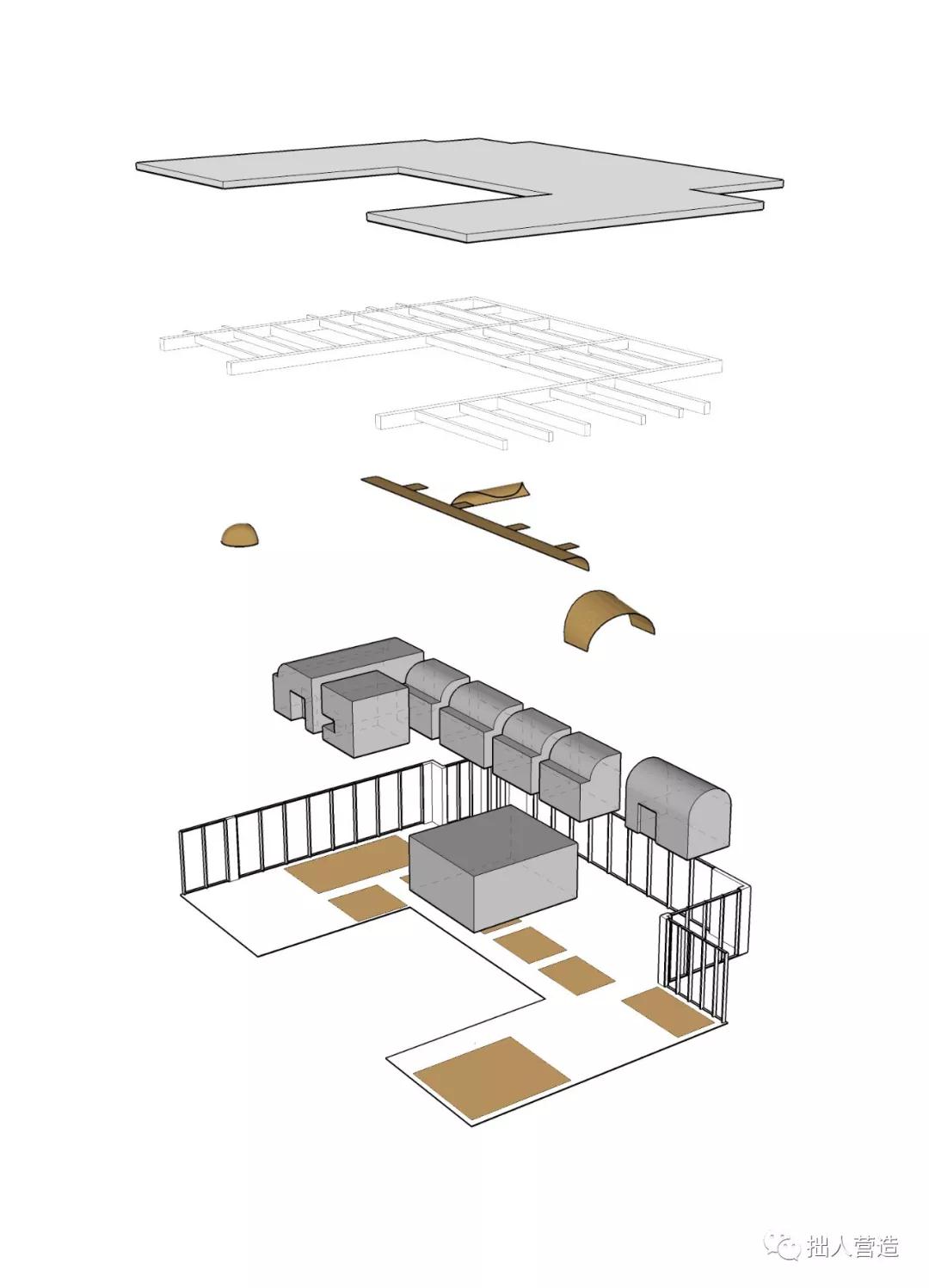 拙人营造